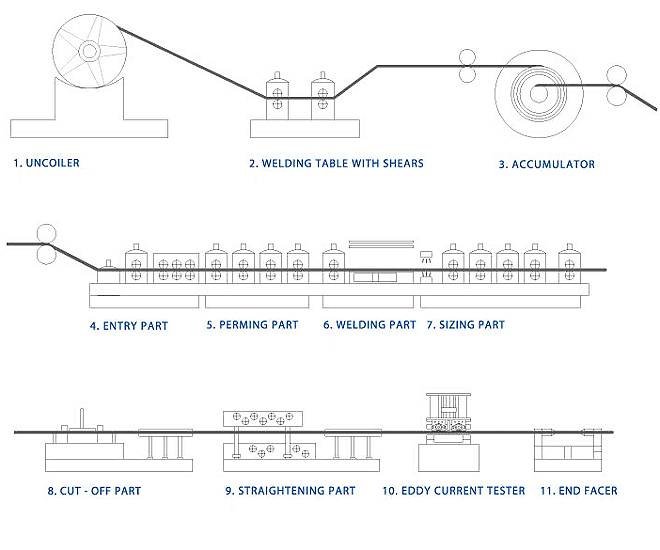 1. UNCOILER

2. WELDING TABLE WITH SHEARS

3. ACCUMULATOR

4. ENTRY PART

5. PERMING PART

6. WELDING PART

7. SIZING PART

8. CUT - OFF PART

9. STRAIGHTENING PART

10. EDDY CURRENT TESTER

11. END FACER